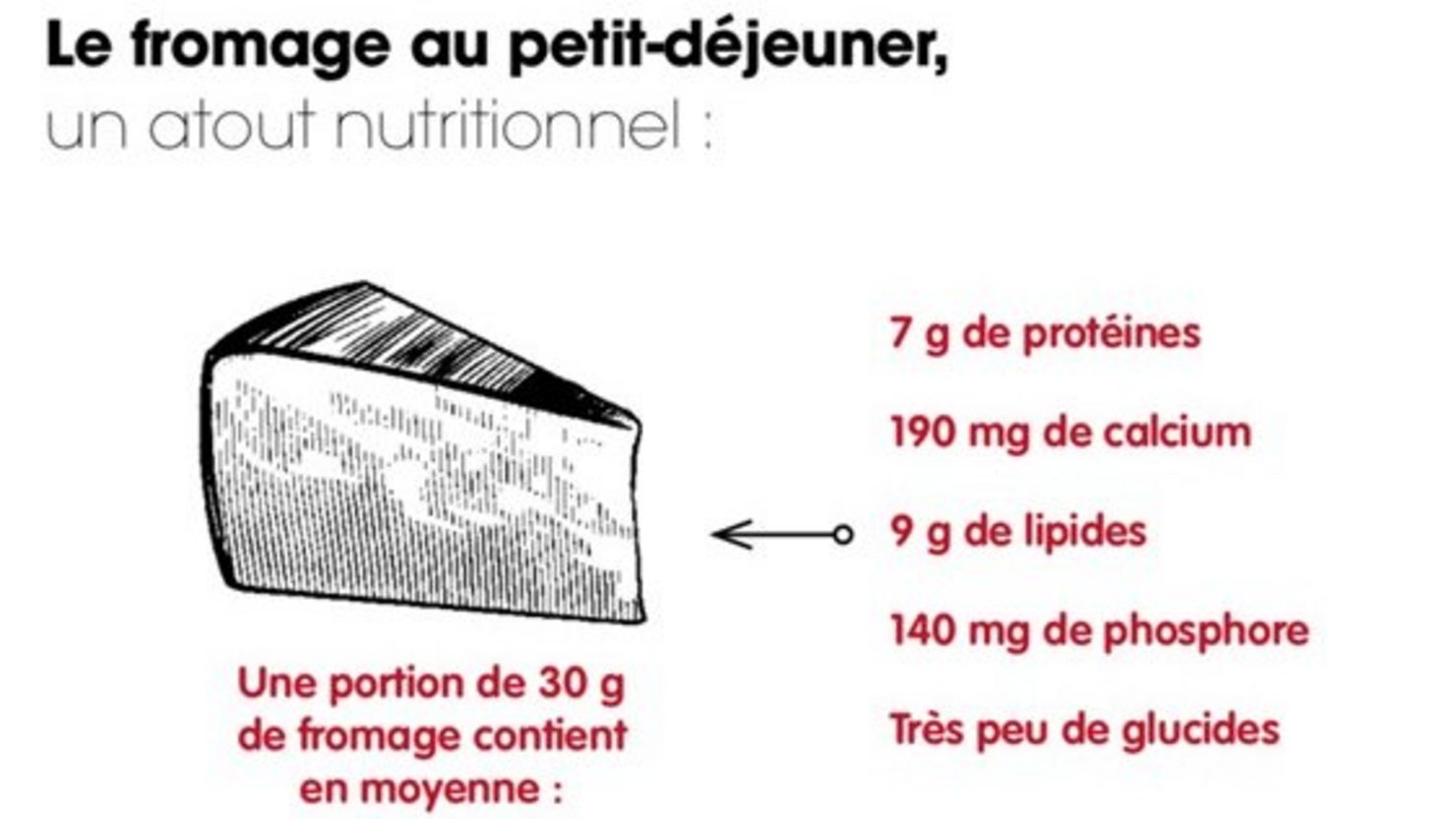 Le fromage au petit-déjeuner,
un atout nutritionnel :

Une portion de 30 g de fromage contient en moyenne :

7 g de protéines

190 mg de calcium

9 g de lipides

140 mg de phosphore

Très peu de glucides